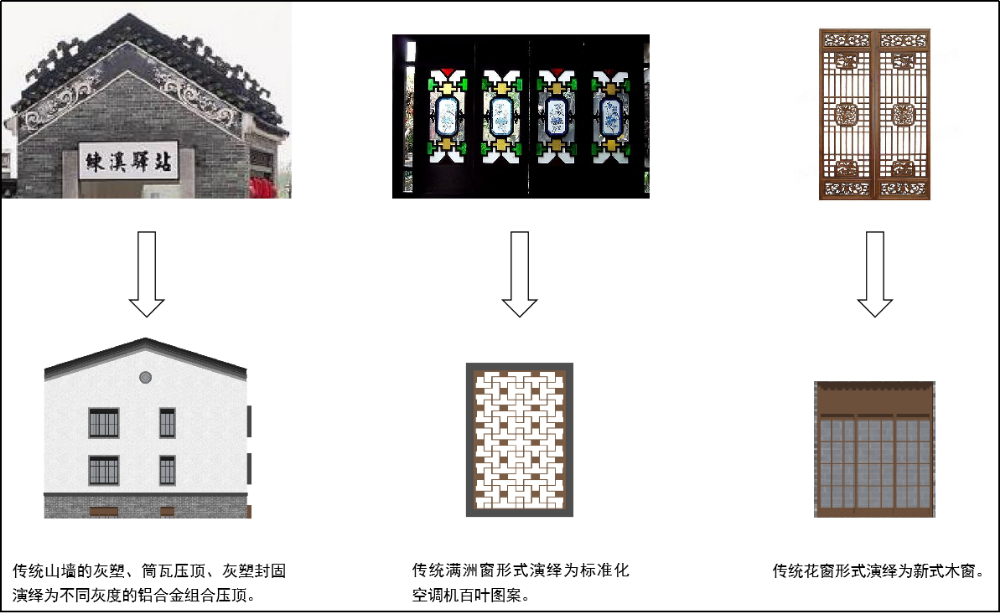 練溪驛站

传统山墙的灰塑、筒瓦压顶、灰塑封固演绎为不同灰度的铝合金组合压顶。

传统满洲窗形式演绎为标准化空调机百叶图案。

传统花窗形式演绎为新式木窗。